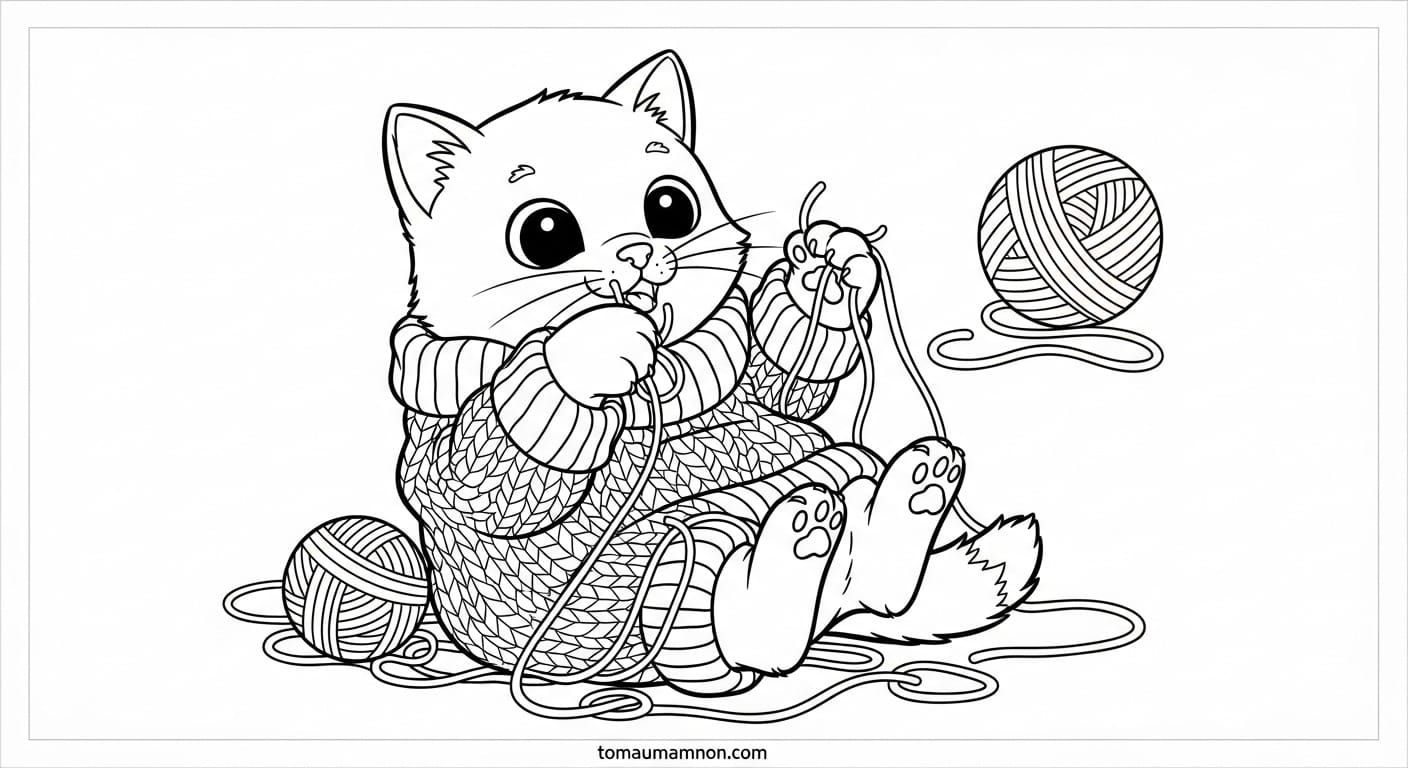 tomaumamnon.com