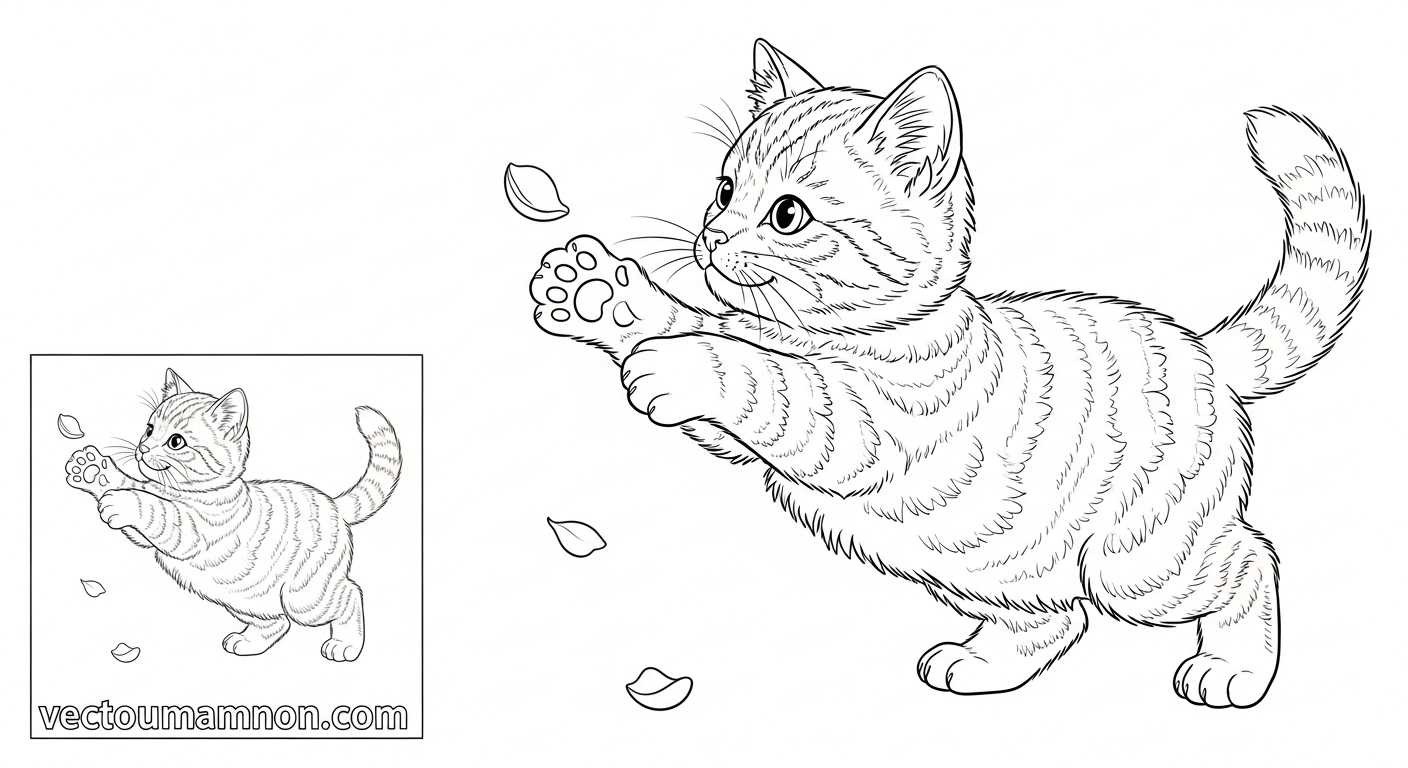 vectoumamnon.com