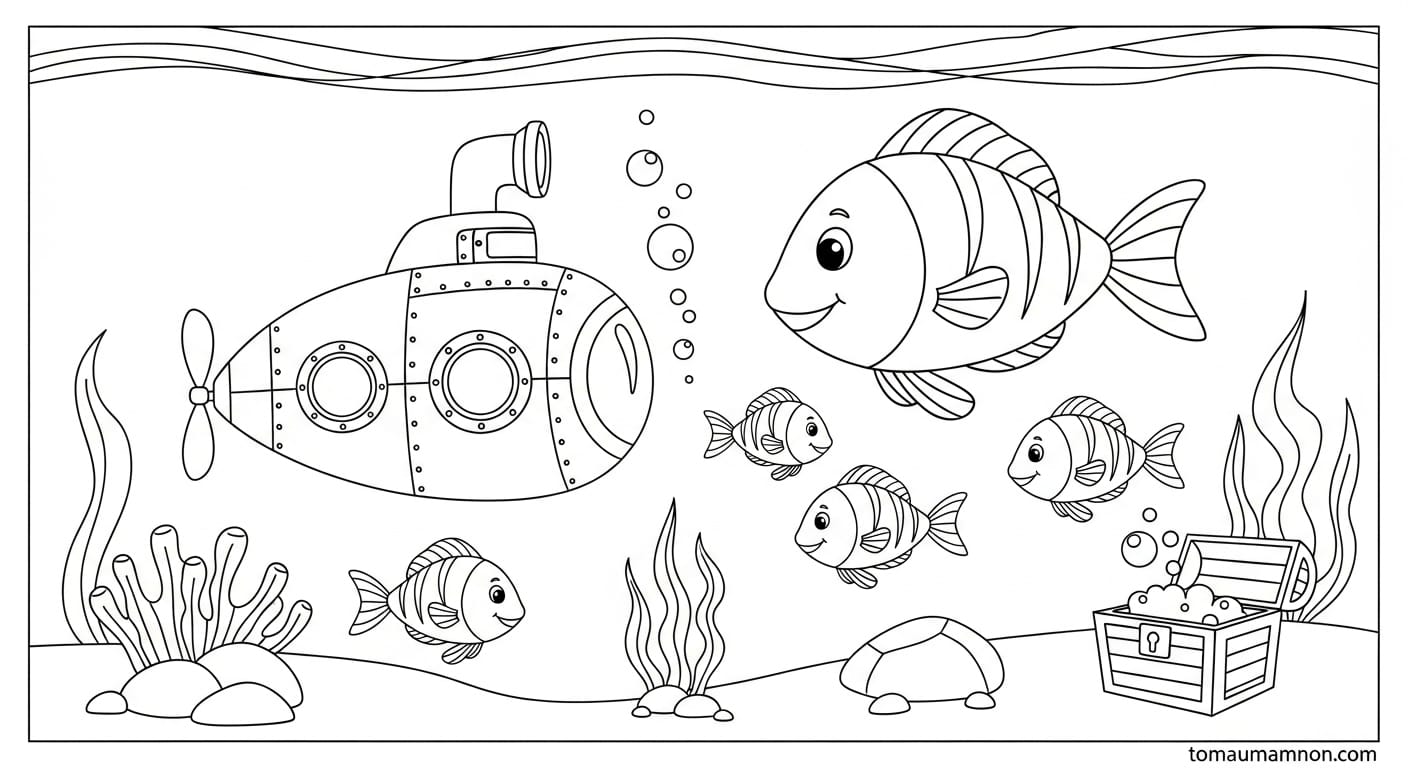 tomaumamnon.com